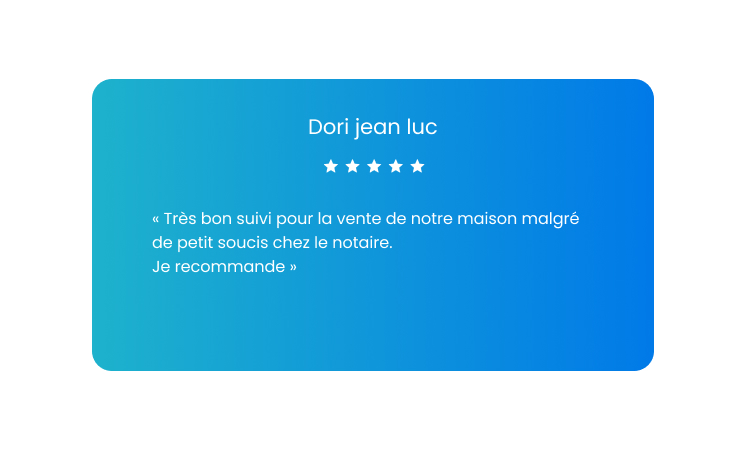 Dori jean luc

★★★★★

« Très bon suivi pour la vente de notre maison malgré de petit soucis chez le notaire.
Je recommande »